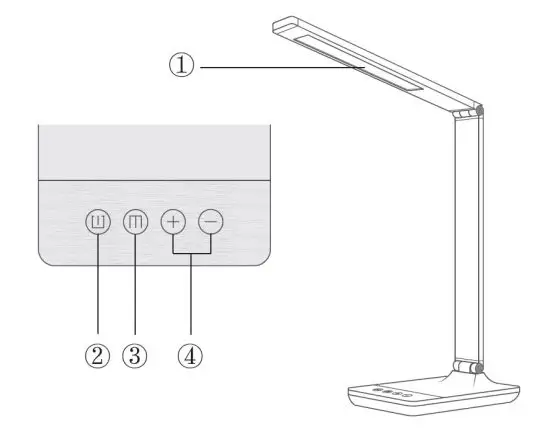 ①

+ −

② ③ ④