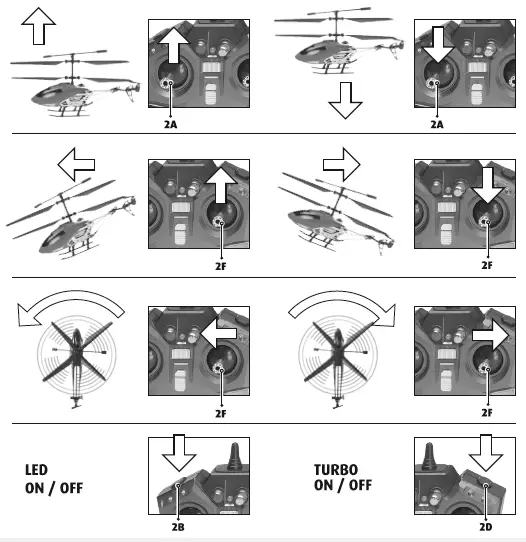 2A

2A

2F

2F

2F

2F

LED
ON / OFF

2B

TURBO
ON / OFF

2D