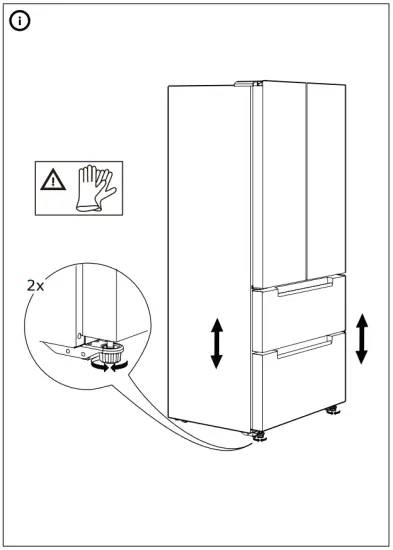 2x