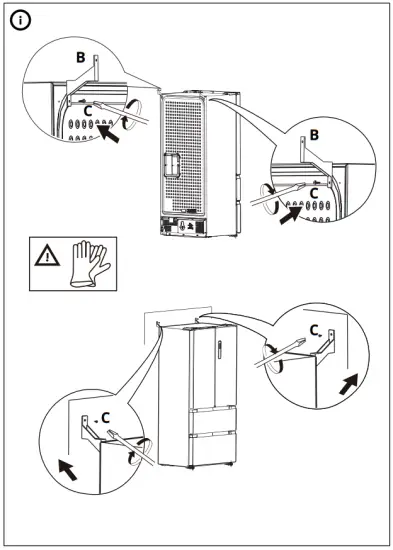 i

B
C

B
C

C

C