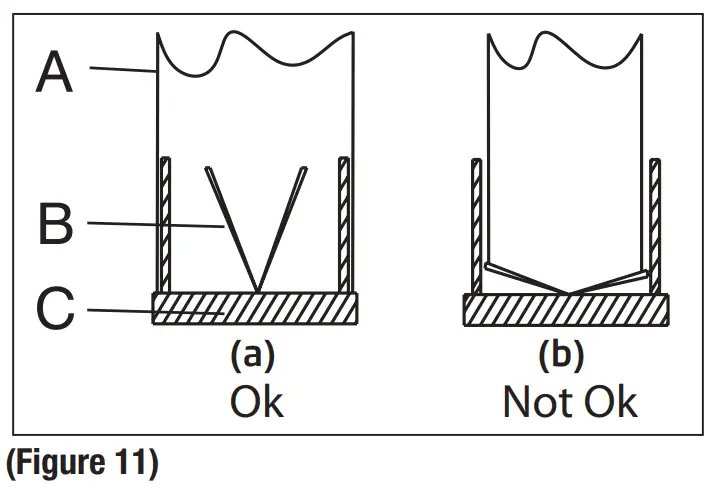 A
B
C
(a)
Ok
(b)
Not Ok
(Figure 11)