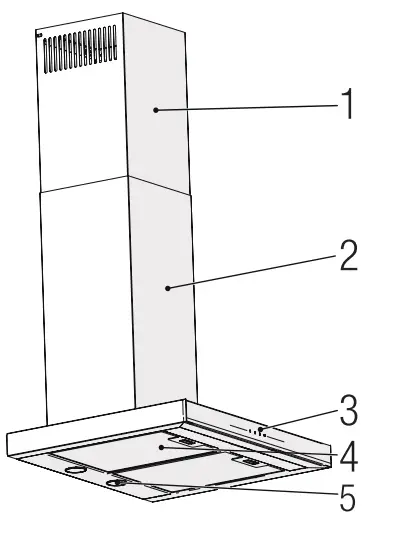 1
2
3
4
5