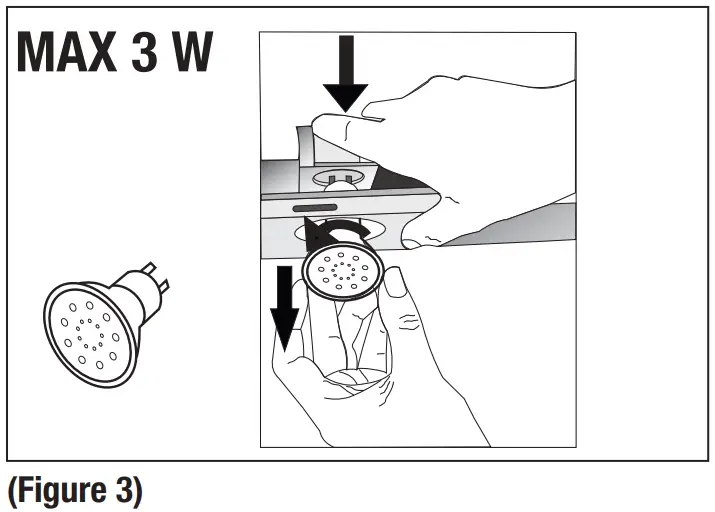 MAX 3 W

(Figure 3)