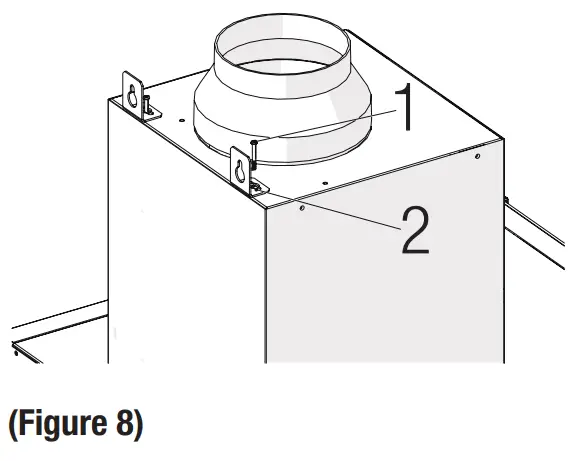 1

2

(Figure 8)