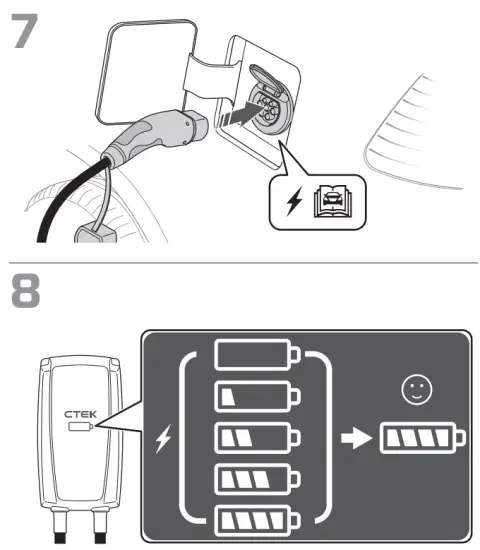 7

8

CTEK