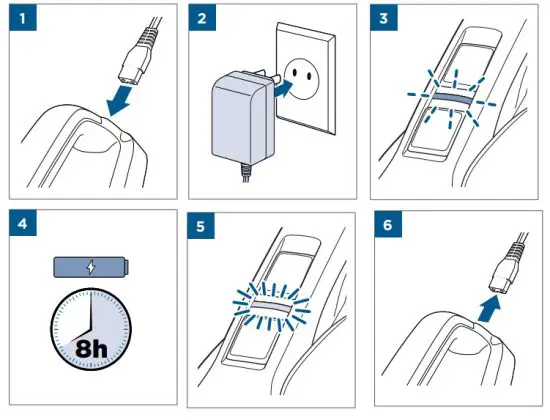 1

2

3

4

8h

5

6