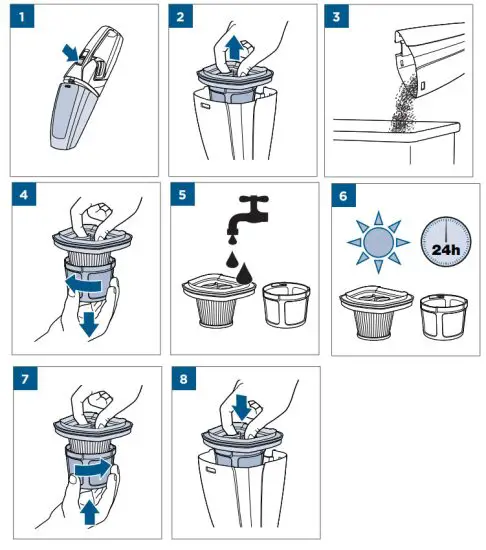 1

2

3

4

5

6

24h

7

8