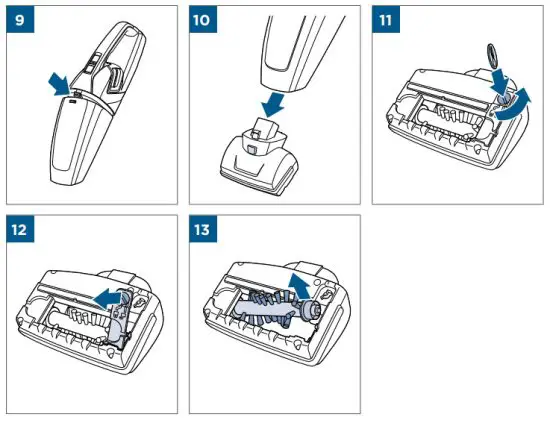 9

10

11

12

13