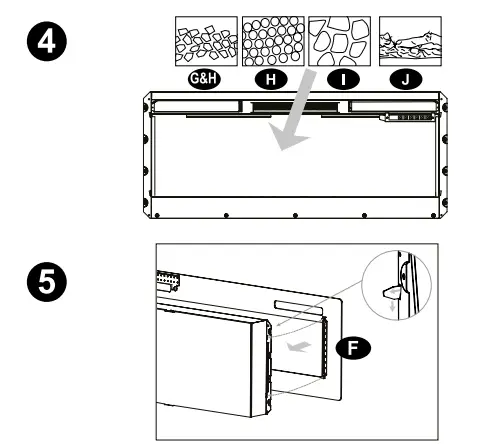 4

G&H

H

I

J

5

F