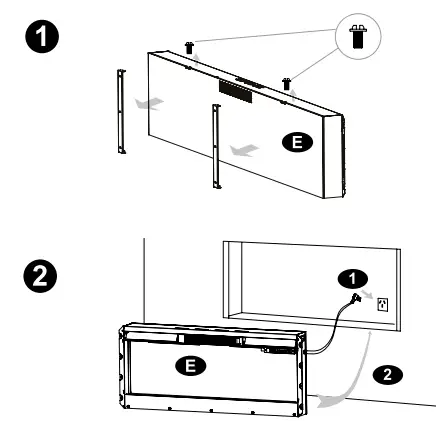 1
E
2
1
E
2