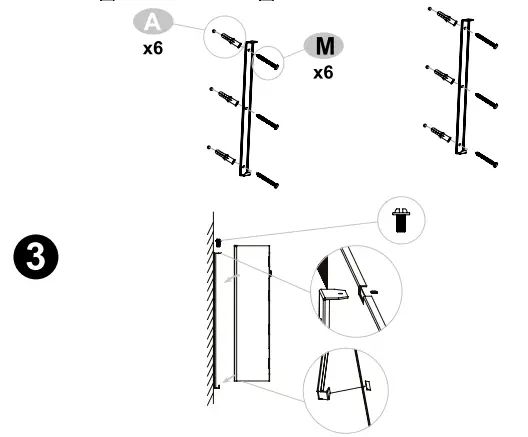 A
x6
M
x6
3