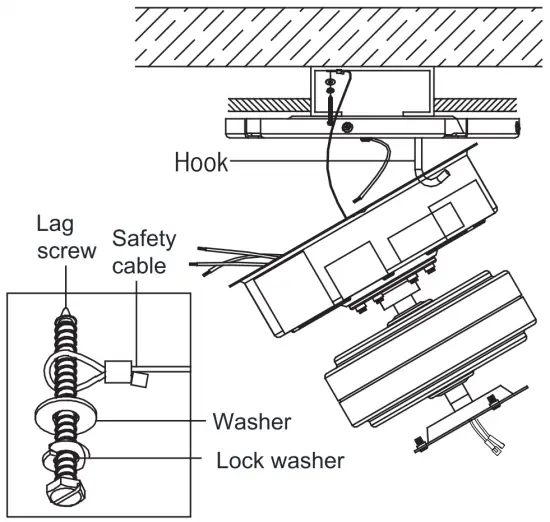 Hook

Lag screw

Safety cable

Washer

Lock washer