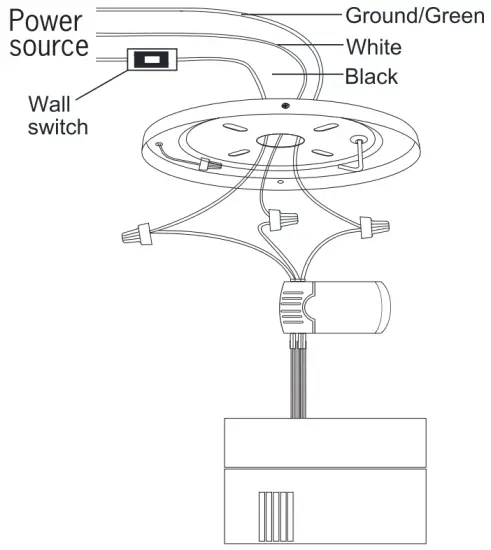 Power source

Ground/Green

White

Black

Wall switch