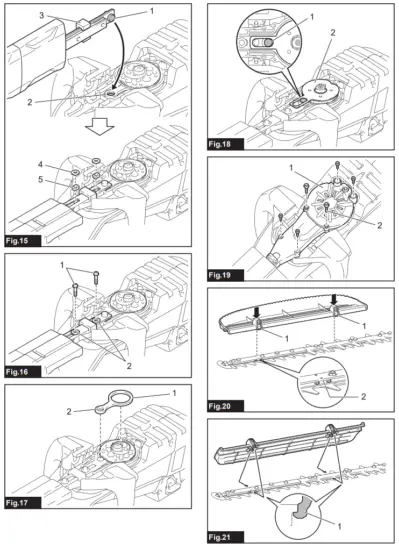 3
1
2
4
5
Fig.15

1
2
Fig.16

1
2
Fig.17

1
2
Fig.18

1
2
Fig.19

1
1
2
Fig.20

1
Fig.21