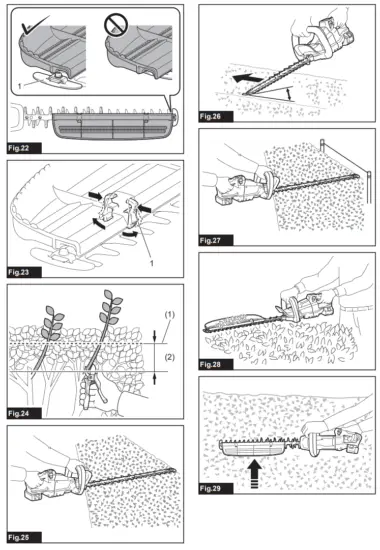 1

Fig.22

1

Fig.23

(1)

(2)

Fig.24

Fig.25

Fig.26

Fig.27

Fig.28

Fig.29