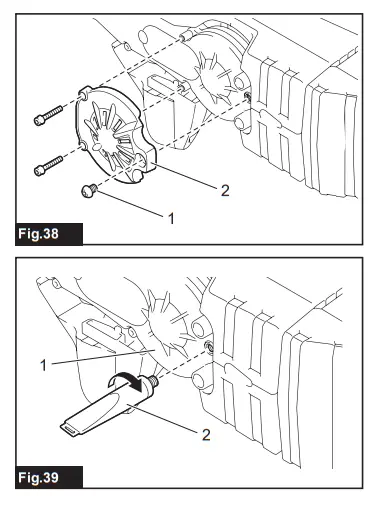 2

1

Fig.38

1

2

Fig.39