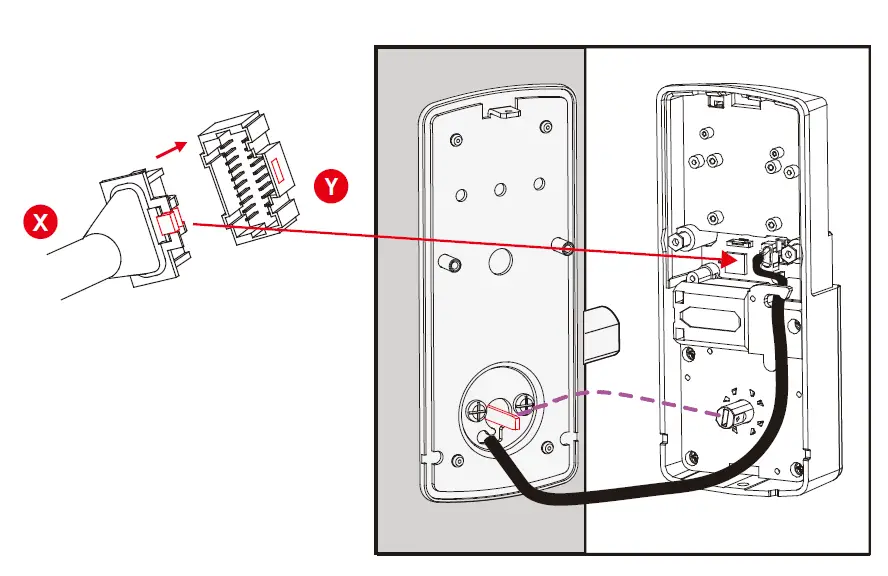 X
Y