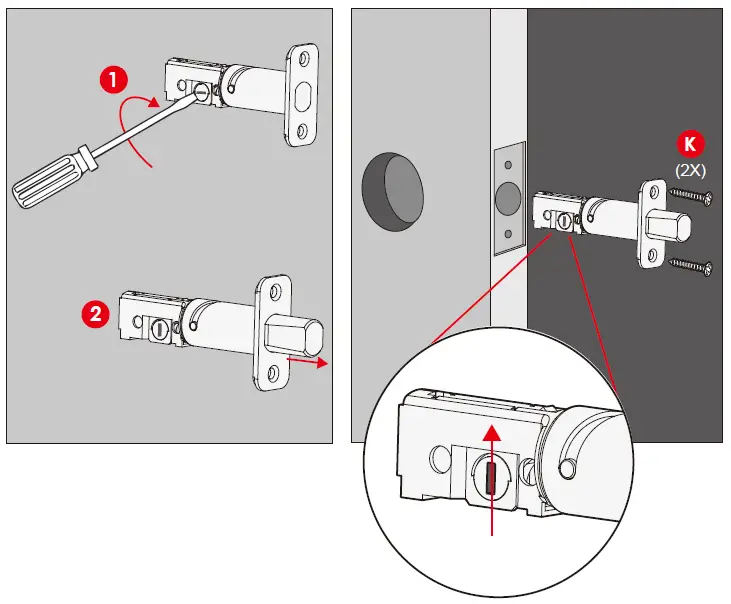 1

2

K
(2X)