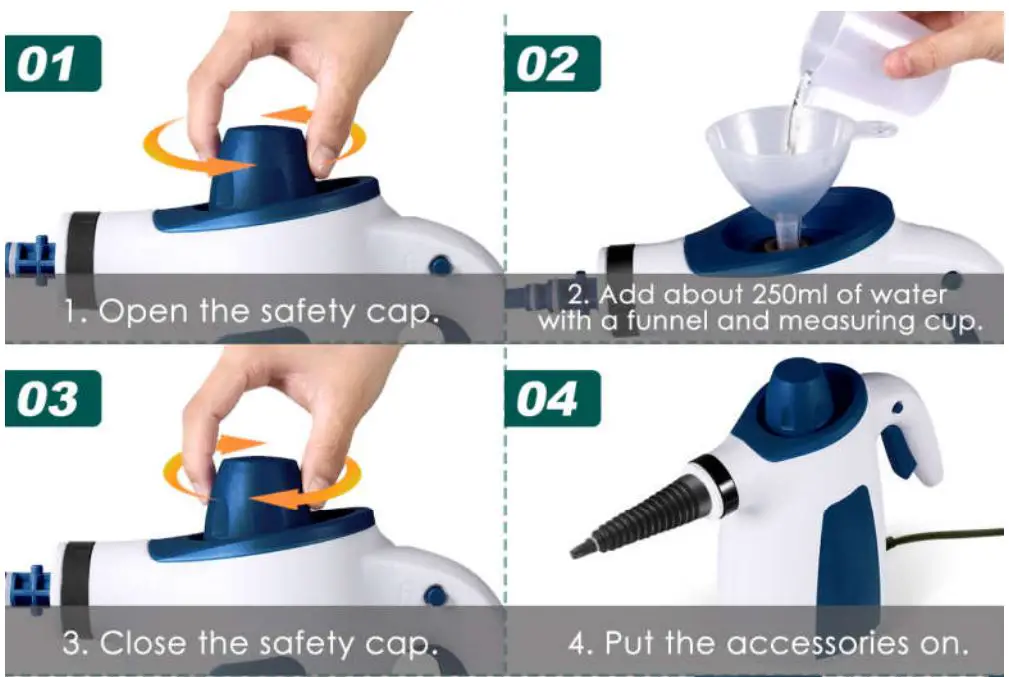 01

1. Open the safety cap.

02

2. Add about 250ml of water with a funnel and measuring cup.

03

3. Close the safety cap.

04

4. Put the accessories on.