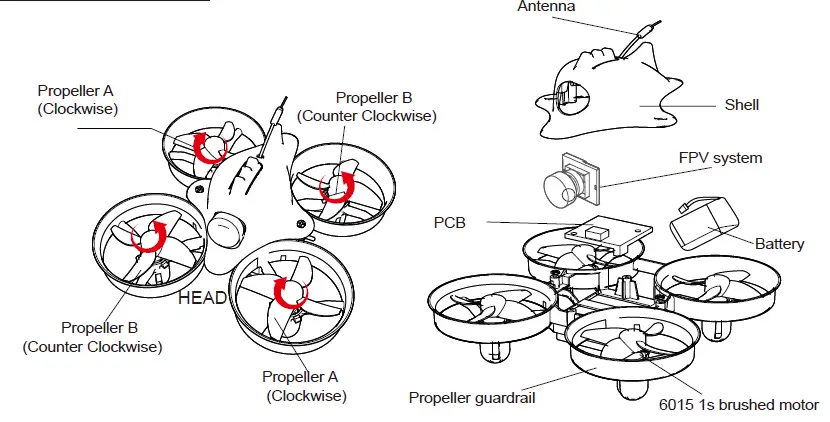 Propeller A
(Clockwise)

Propeller B
(Counter Clockwise)

HEAD

Propeller B
(Counter Clockwise)

Propeller A
(Clockwise)

Antenna

Shell

FPV system

PCB

Battery

Propeller guardrail

6015 1s brushed motor