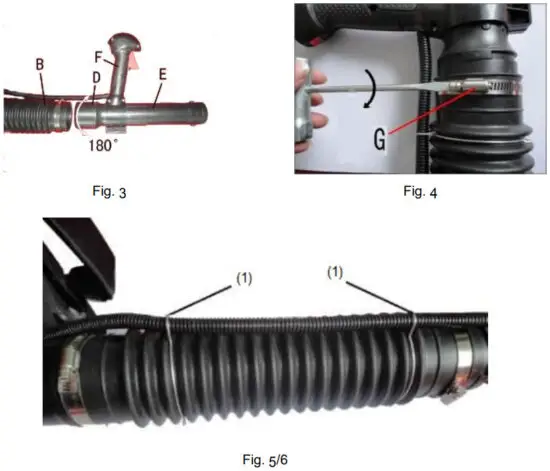 B
F
D
E
180°

Fig. 3

G

Fig. 4

(1)
(1)

Fig. 5/6