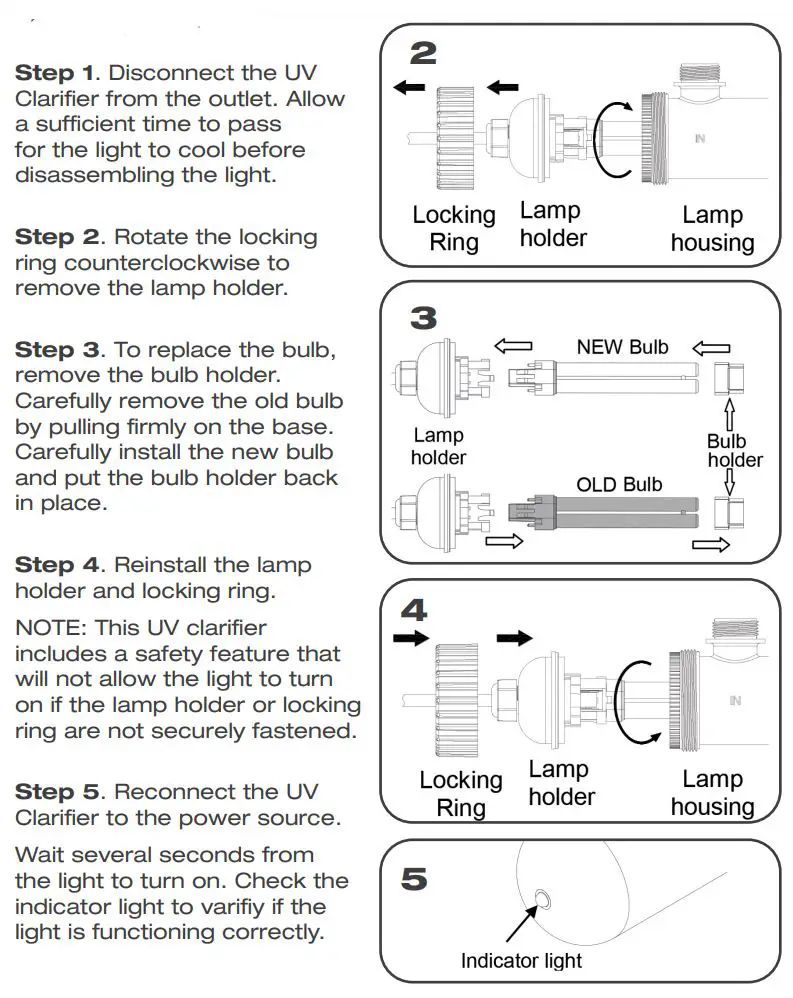 Step 1. Disconnect the UV Clarifier from the outlet. Allow a sufficient time to pass for the light to cool before disassembling the light.

Step 2. Rotate the locking ring counterclockwise to remove the lamp holder.

Step 3. To replace the bulb, remove the bulb holder. Carefully remove the old bulb by pulling firmly on the base. Carefully install the new bulb and put the bulb holder back in place.

Step 4. Reinstall the lamp holder and locking ring.

NOTE: This UV clarifier includes a safety feature that will not allow the light to turn on if the lamp holder or locking ring are not securely fastened.

Step 5. Reconnect the UV Clarifier to the power source.

Wait several seconds from the light to turn on. Check the indicator light to varifiy if the light is functioning correctly.

2

IN

Locking Ring

Lamp holder

Lamp housing

3

NEW Bulb

Lamp holder

Bulb holder

OLD Bulb

4

IN

Locking Ring

Lamp holder

Lamp housing

5

Indicator light