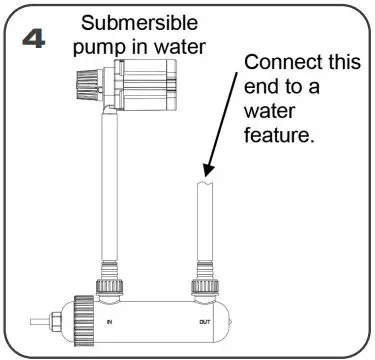 4

Submersible pump in water

Connect this end to a water feature.

IN

OUT