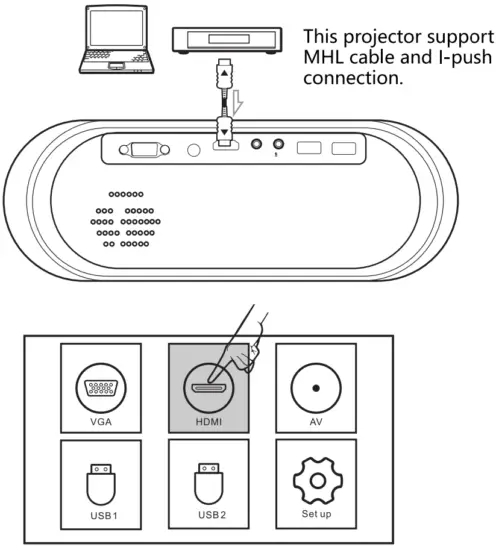 This projector support MHL cable and I-push connection.

VGA

HDMI

AV

USB1

USB2

Set up