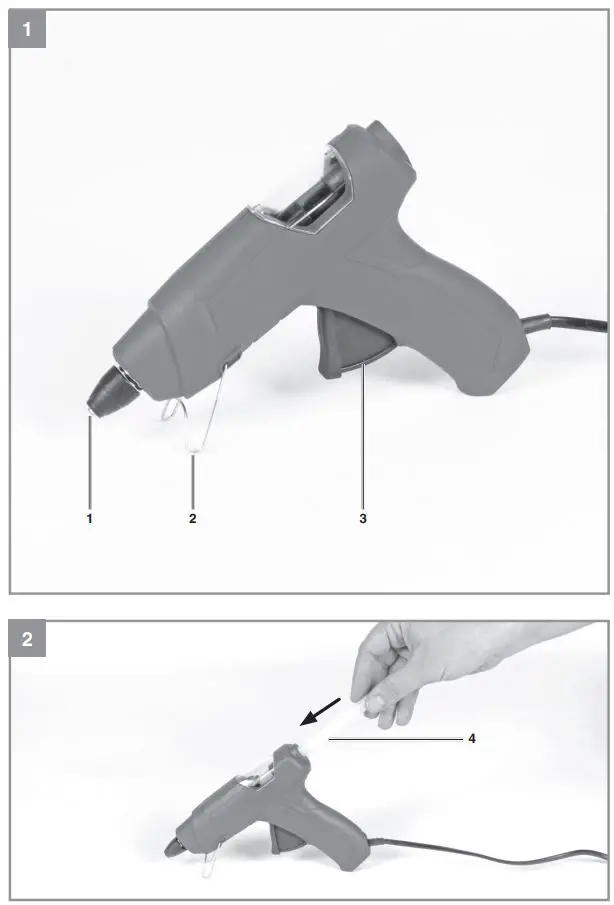 1

1
2
3

2

4