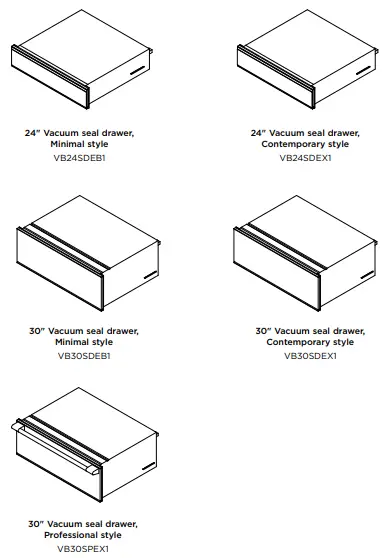 24" Vacuum seal drawer, Minimal style
VB24SDEB1

24" Vacuum seal drawer, Contemporary style
VB24SDEX1

30" Vacuum seal drawer, Minimal style
VB30SDEB1

30" Vacuum seal drawer, Contemporary style
VB30SDEX1

30" Vacuum seal drawer, Professional style
VB30SPEX1