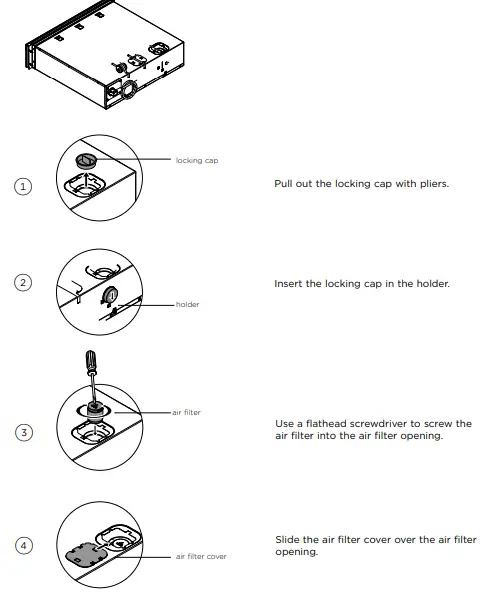 1

locking cap

Pull out the locking cap with pliers.

2

holder

Insert the locking cap in the holder.

3

air filter

Use a flathead screwdriver to screw the air filter into the air filter opening.

4

air filter cover

Slide the air filter cover over the air filter opening.