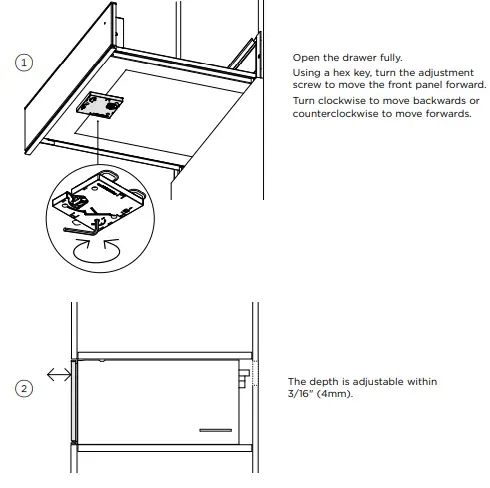 1

Open the drawer fully.

Using a hex key, turn the adjustment screw to move the front panel forward.

Turn clockwise to move backwards or counterclockwise to move forwards.

2

The depth is adjustable within 3/16" (4mm).