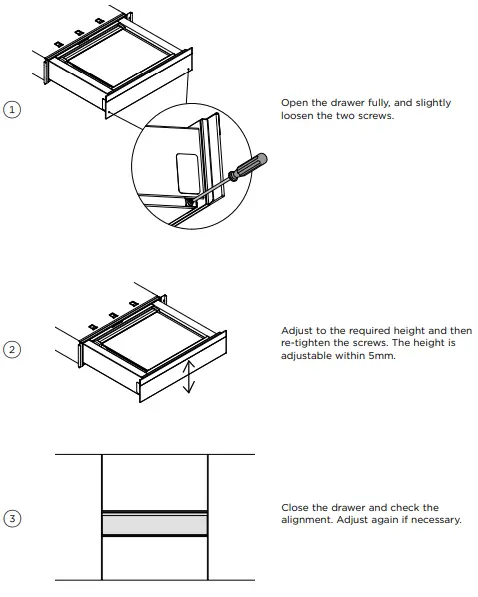 1

Open the drawer fully, and slightly loosen the two screws.

2

Adjust to the required height and then re-tighten the screws. The height is adjustable within 5mm.

3

Close the drawer and check the alignment. Adjust again if necessary.