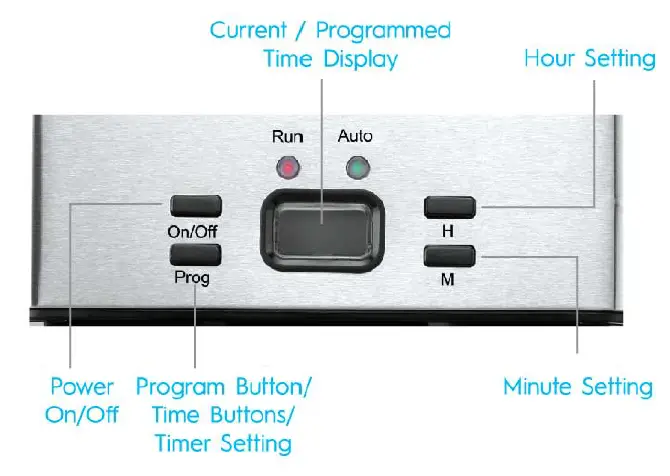 Current / Programmed Time Display

Hour Setting

Run

Auto

On/Off

Prog

H

M

Power On/Off

Program Button/ Time Buttons/ Timer Setting

Minute Setting