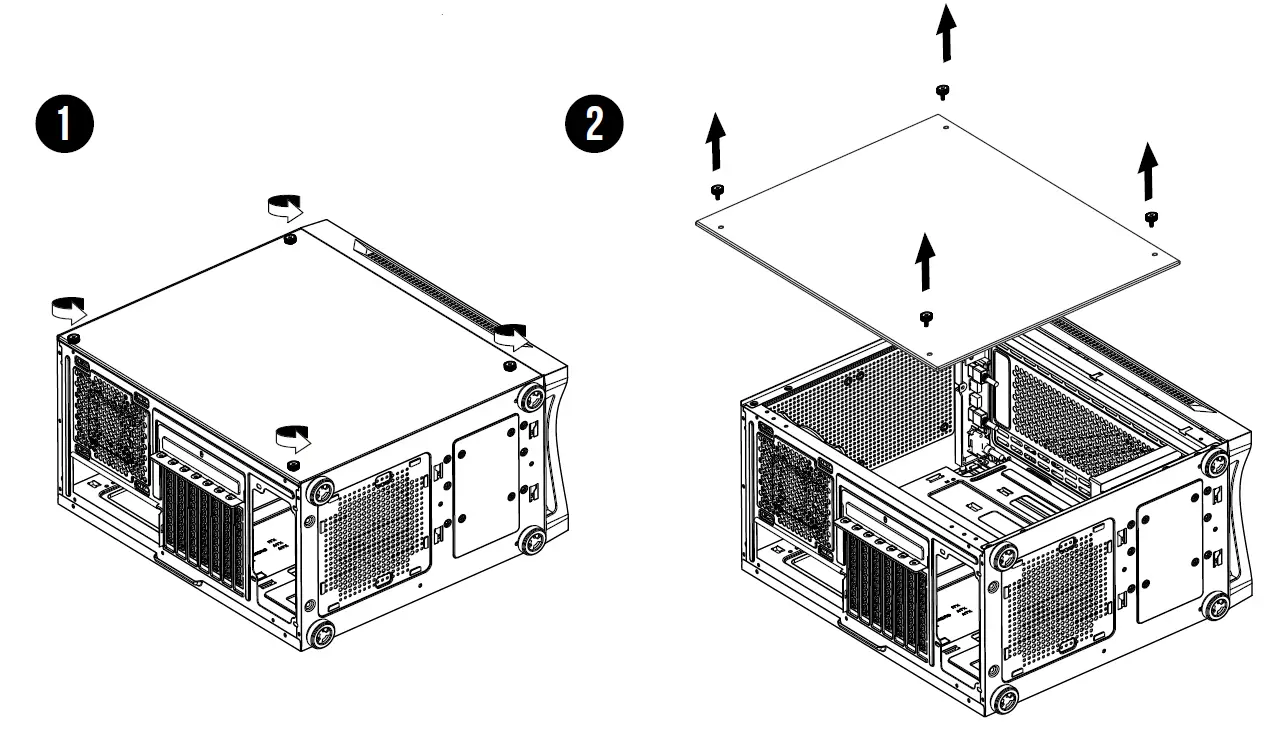 1

2