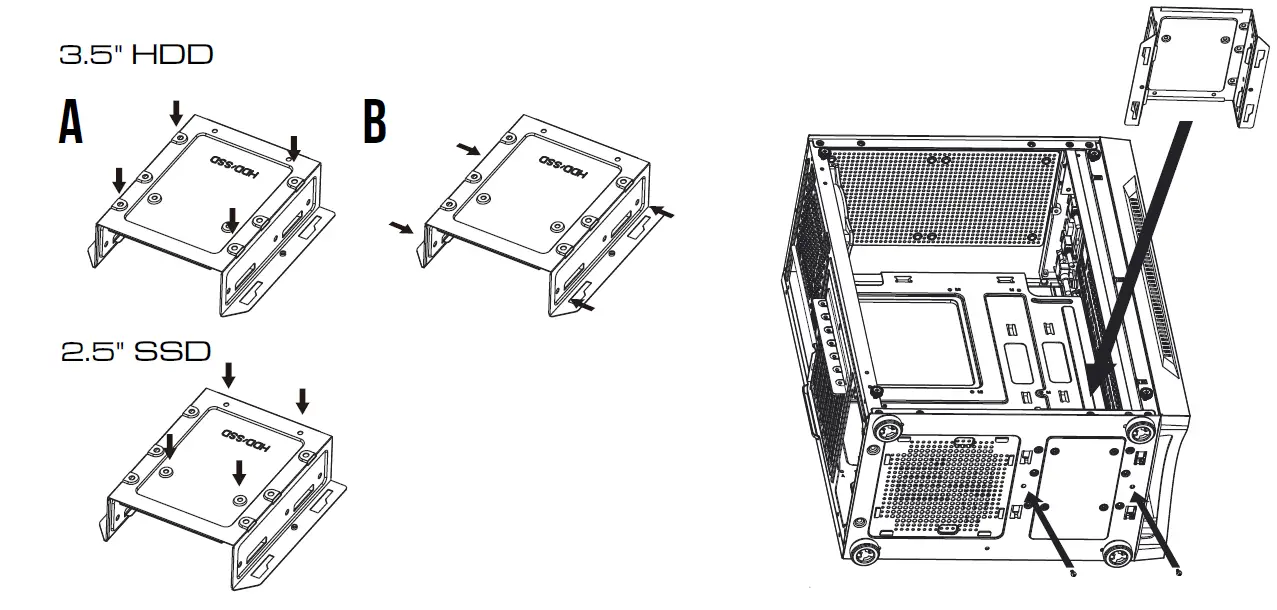 3.5" HDD

A

HDD•SSD

B

HDD•SSD

2.5" SSD

HDD•SSD