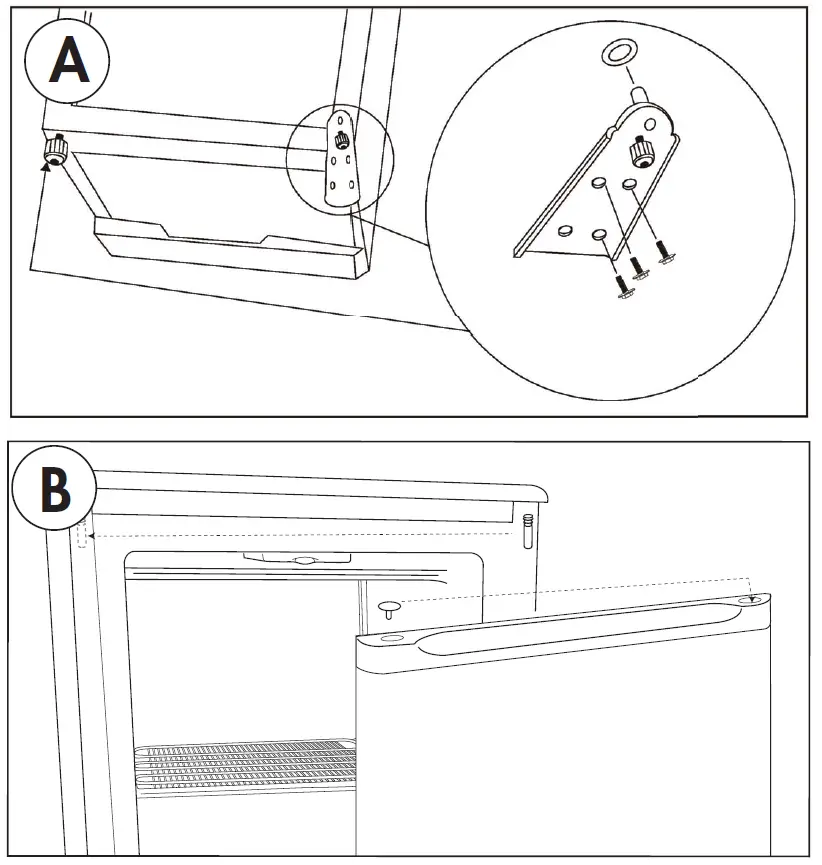 A

B