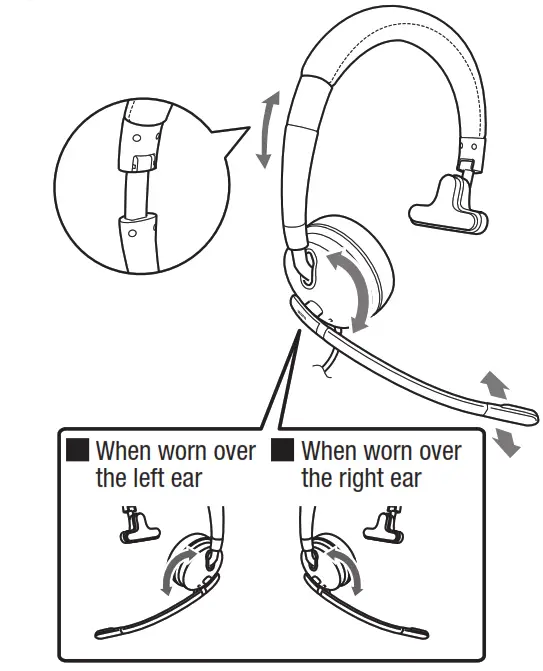 ■ When worn over the left ear

■ When worn over the right ear