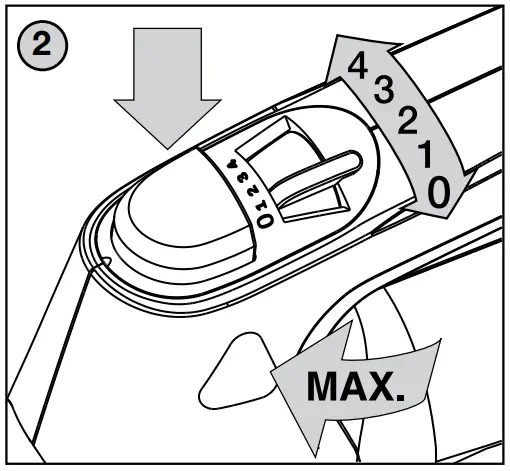 2

4
3
2
1
0

0 1 2 3 4

MAX.