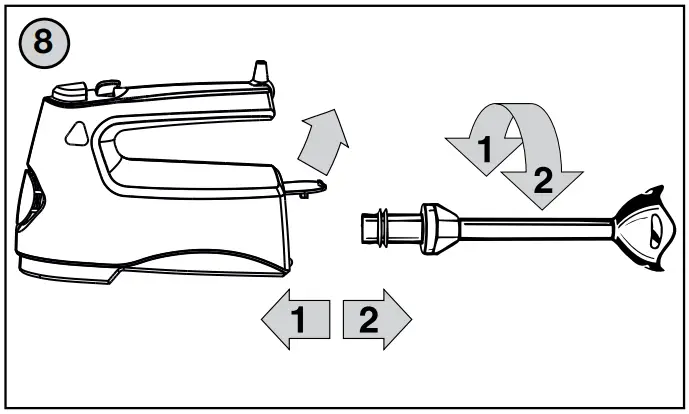 8

1
2

1
2