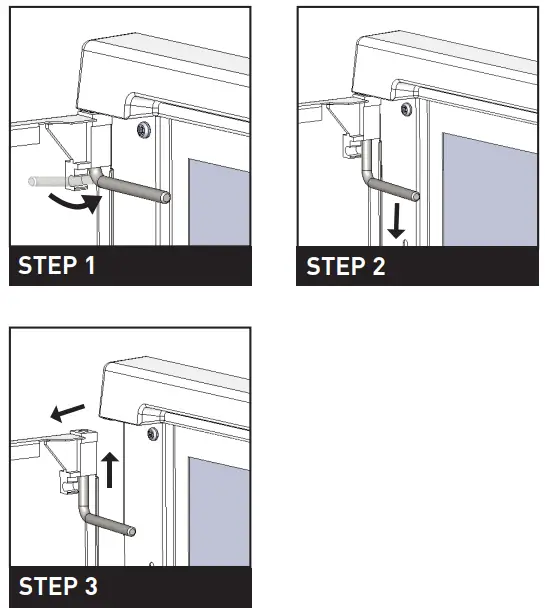 STEP 1

STEP 2

STEP 3