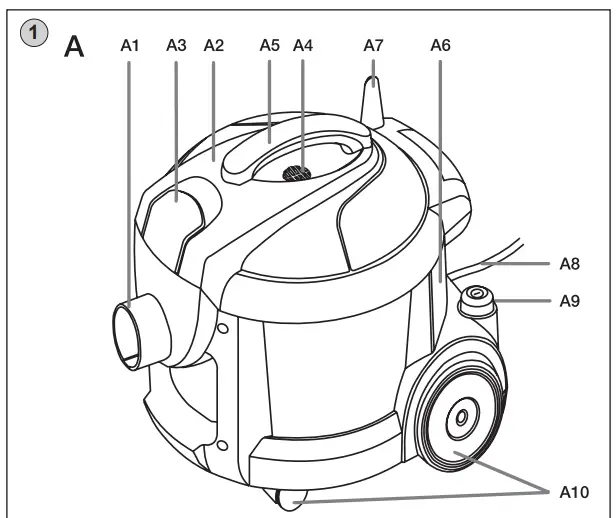 1
A
A1 A3 A2 A5 A4 A7 A6
A8
A9
A10