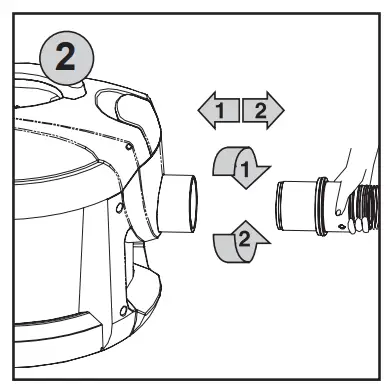 2

1 2

1

2