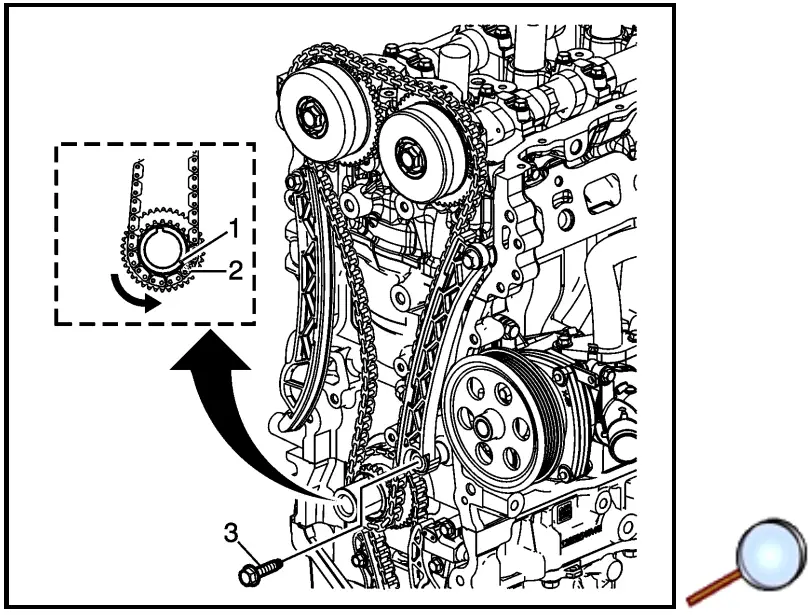 1
2
3