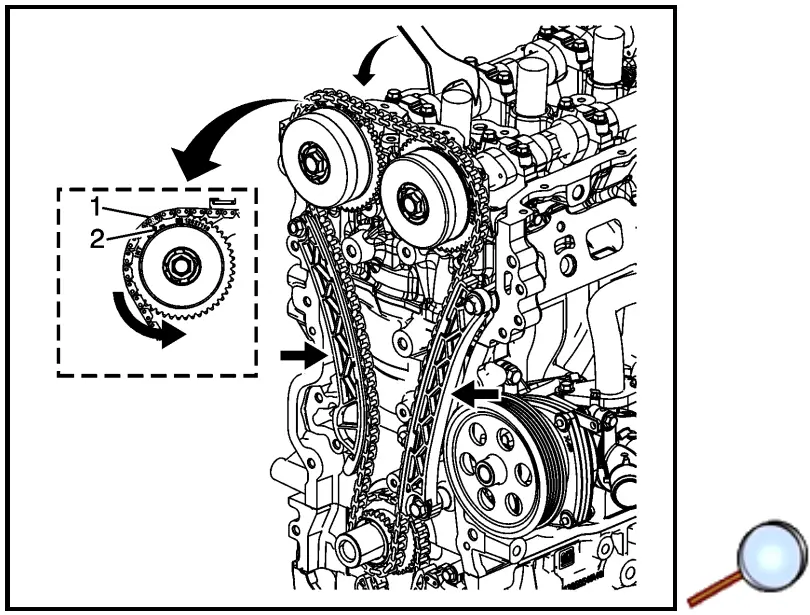 1
2