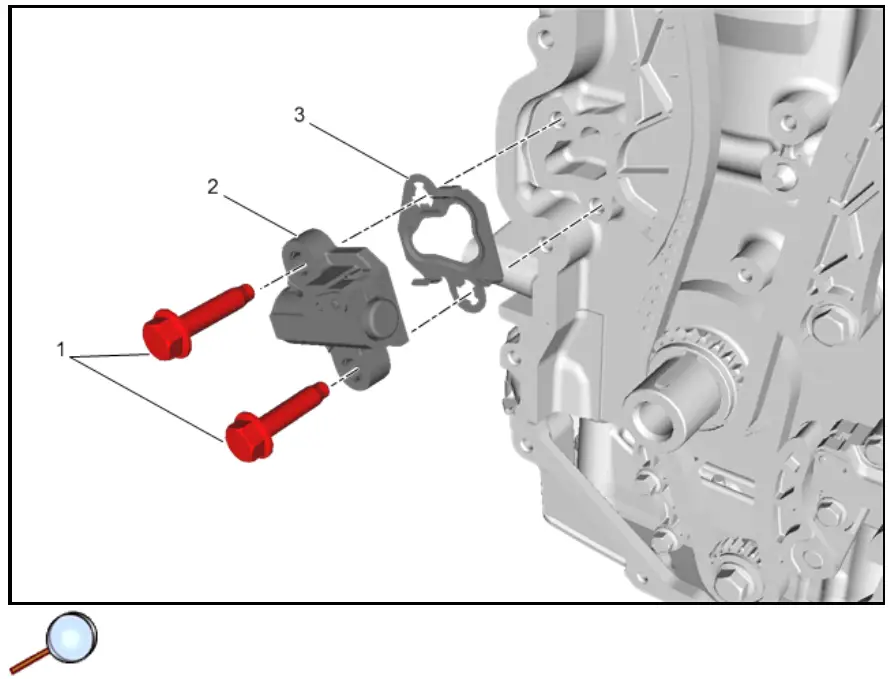 3
2
1