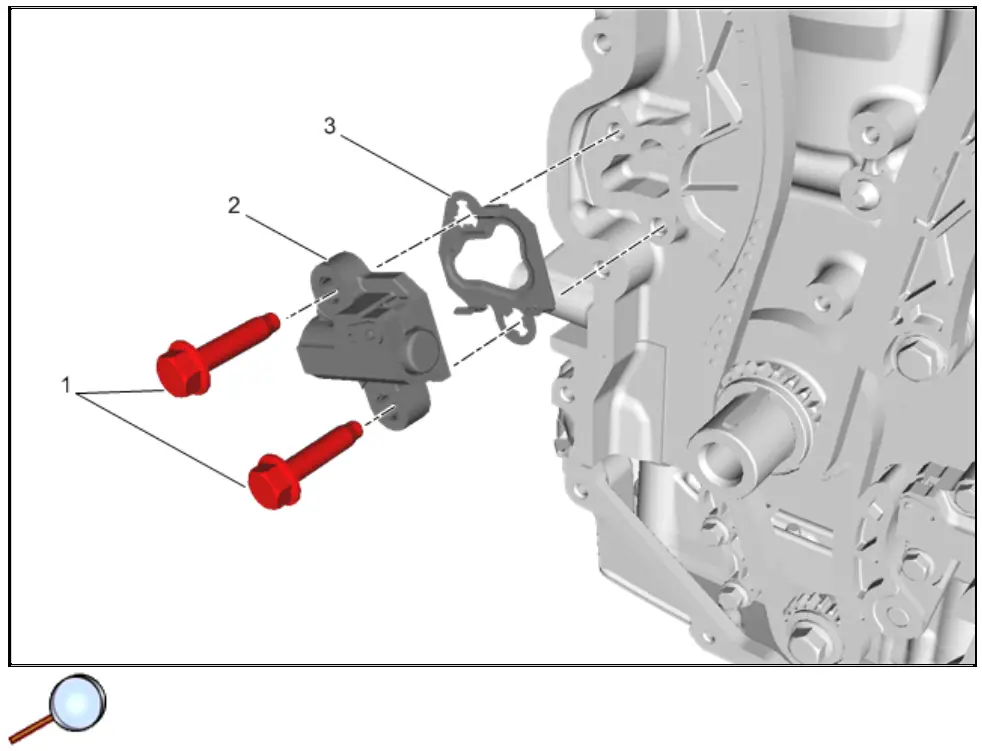 3
2
1