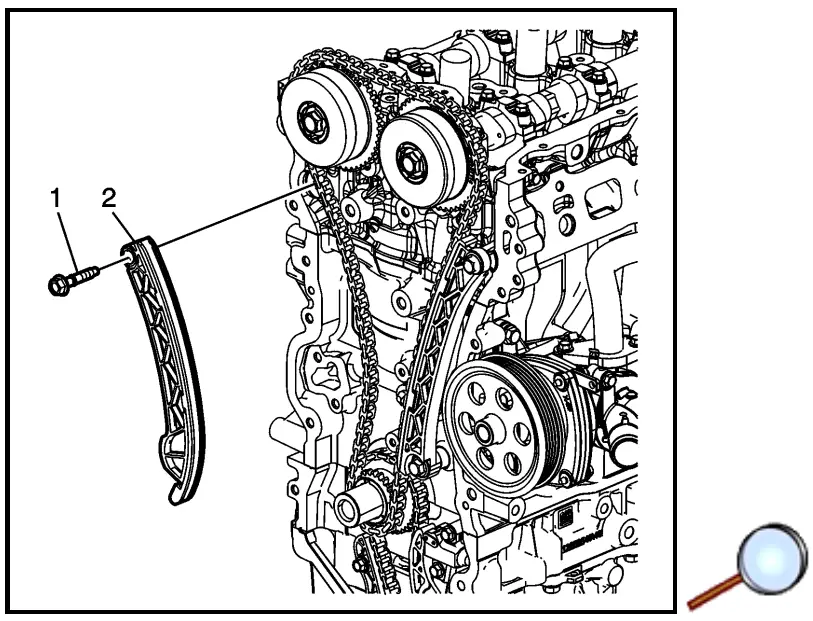 1
2