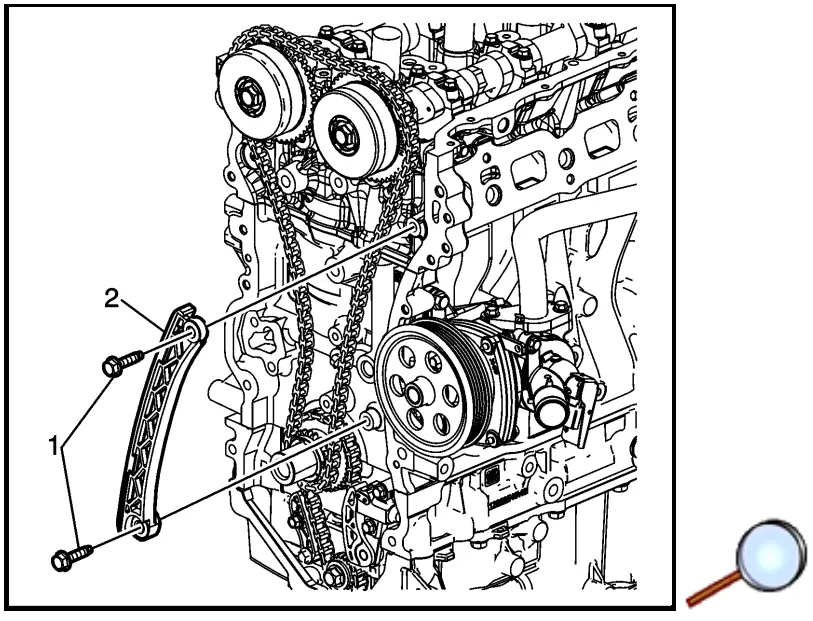 2

1