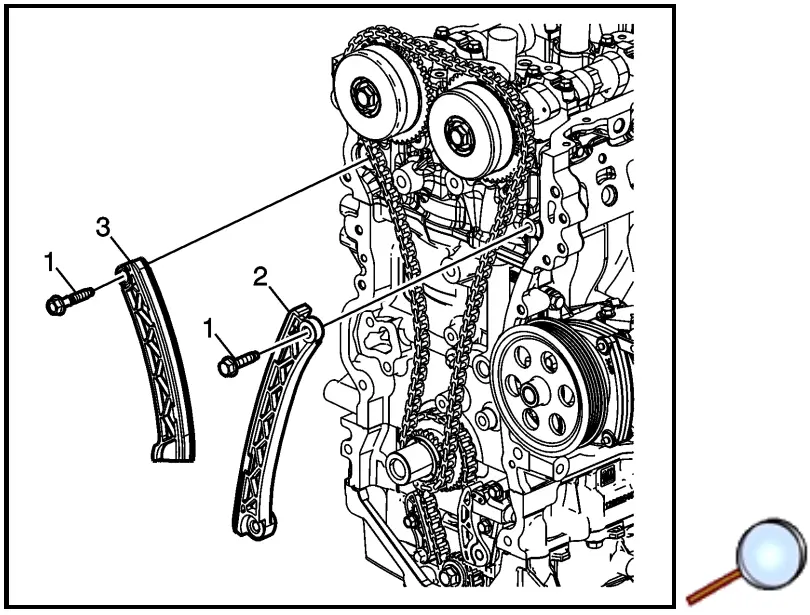 3
1
2
1